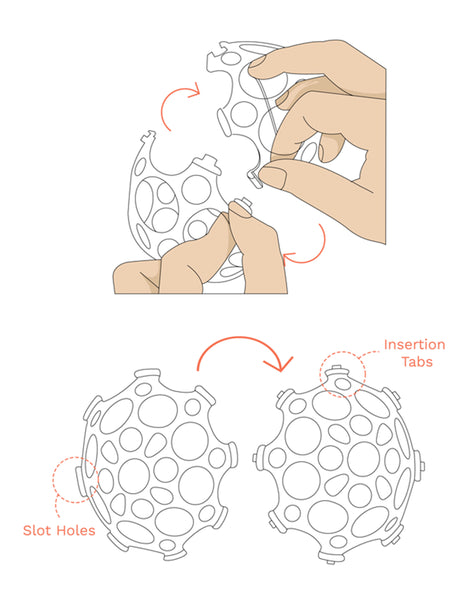 Insertion Tabs

Slot Holes