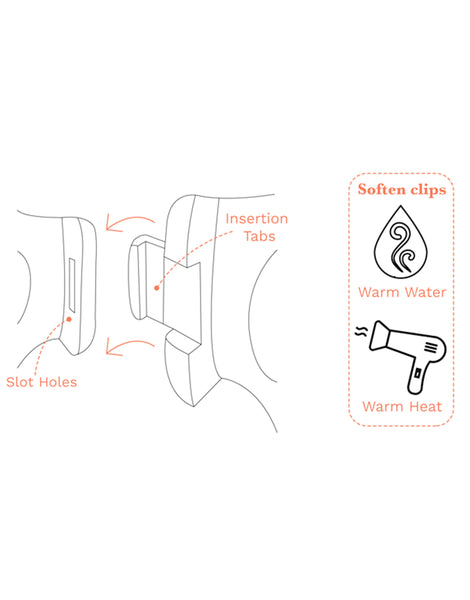 Insertion Tabs

Slot Holes

Soften clips

Warm Water

Warm Heat